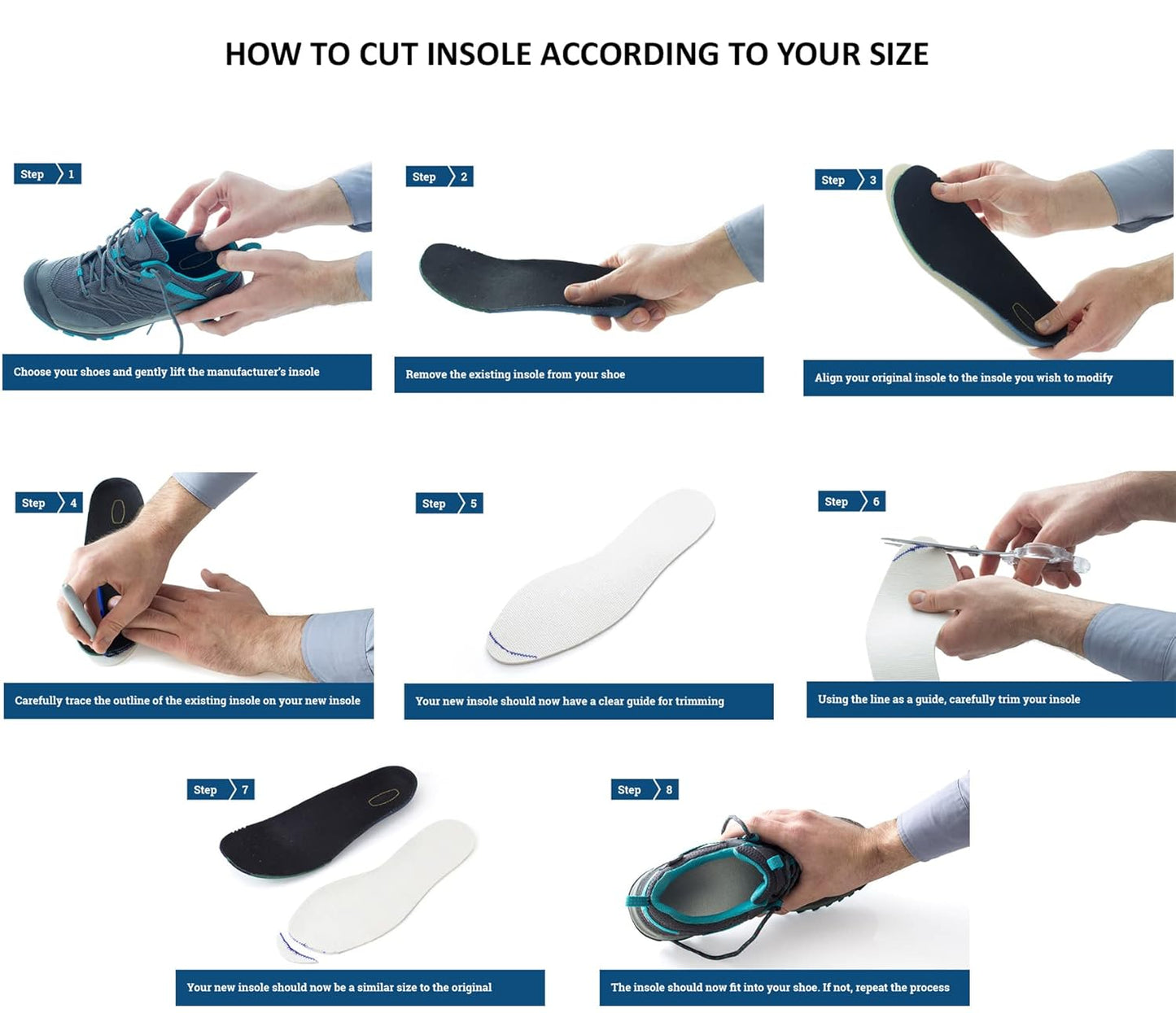 HOW TO CUT INSOLE ACCORDING TO YOUR SIZE

Step 1
Choose your shoes and gently lift the manufacturer's insole

Step 2
Remove the existing insole from your shoe

Step 3
Align your original insole to the insole you wish to modify

Step 4
Carefully trace the outline of the existing insole on your new insole

Step 5
Your new insole should now have a clear guide for trimming

Step 6
Using the line as a guide, carefully trim your insole

Step 7
Your new insole should now be a similar size to the original

Step 8
The insole should now fit into your shoe. If not, repeat the process